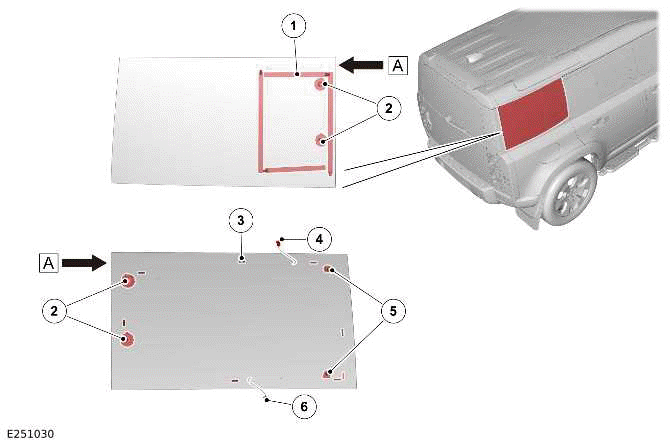 1
A
2
3
4
A
2
5
6
E251030